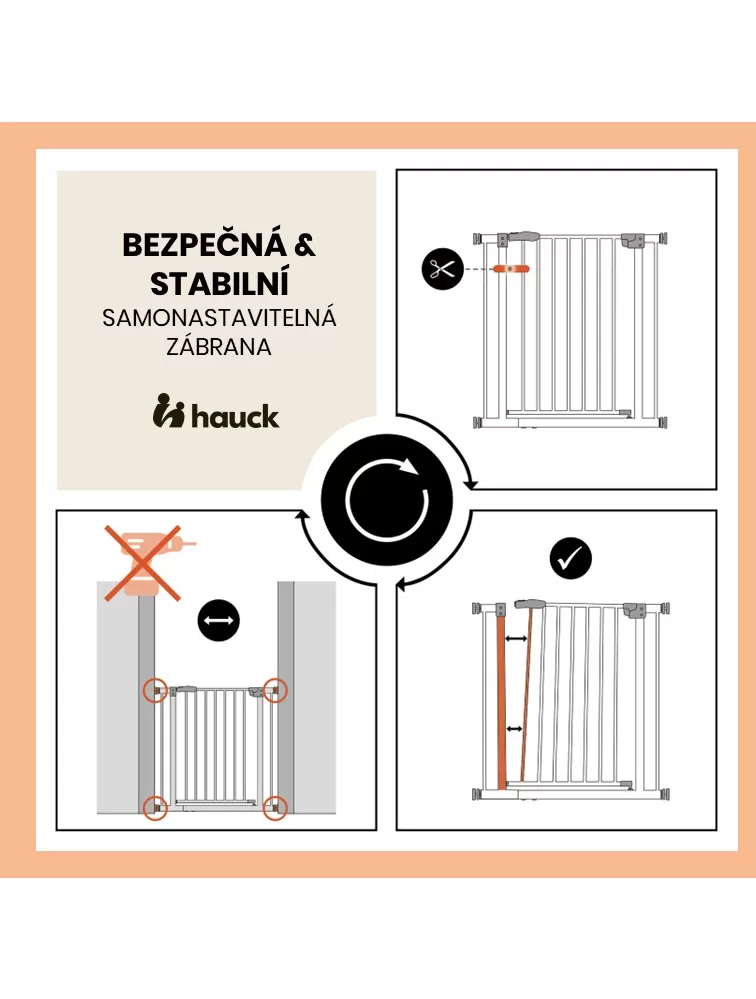 BEZPEČNÁ & STABILNÍ
SAMONASTAVITELNÁ ZÁBRANA

hauck